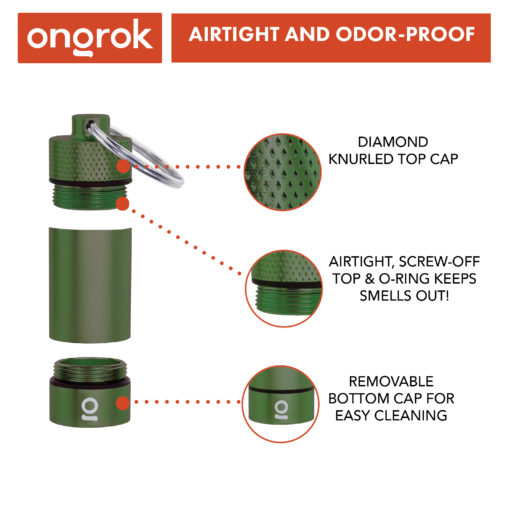 ongrok

AIRTIGHT AND ODOR-PROOF

DIAMOND KNURLED TOP CAP

AIRTIGHT, SCREW-OFF TOP & O-RING KEEPS SMELLS OUT!

REMOVABLE BOTTOM CAP FOR EASY CLEANING